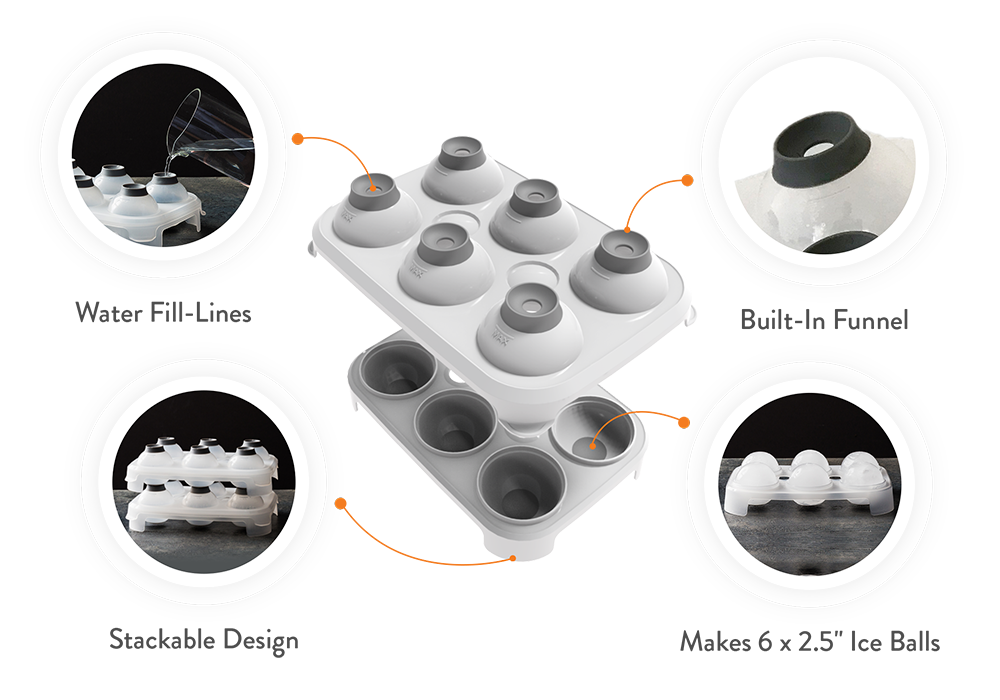 Water Fill-Lines

Built-In Funnel

Stackable Design

Makes 6 x 2.5" Ice Balls